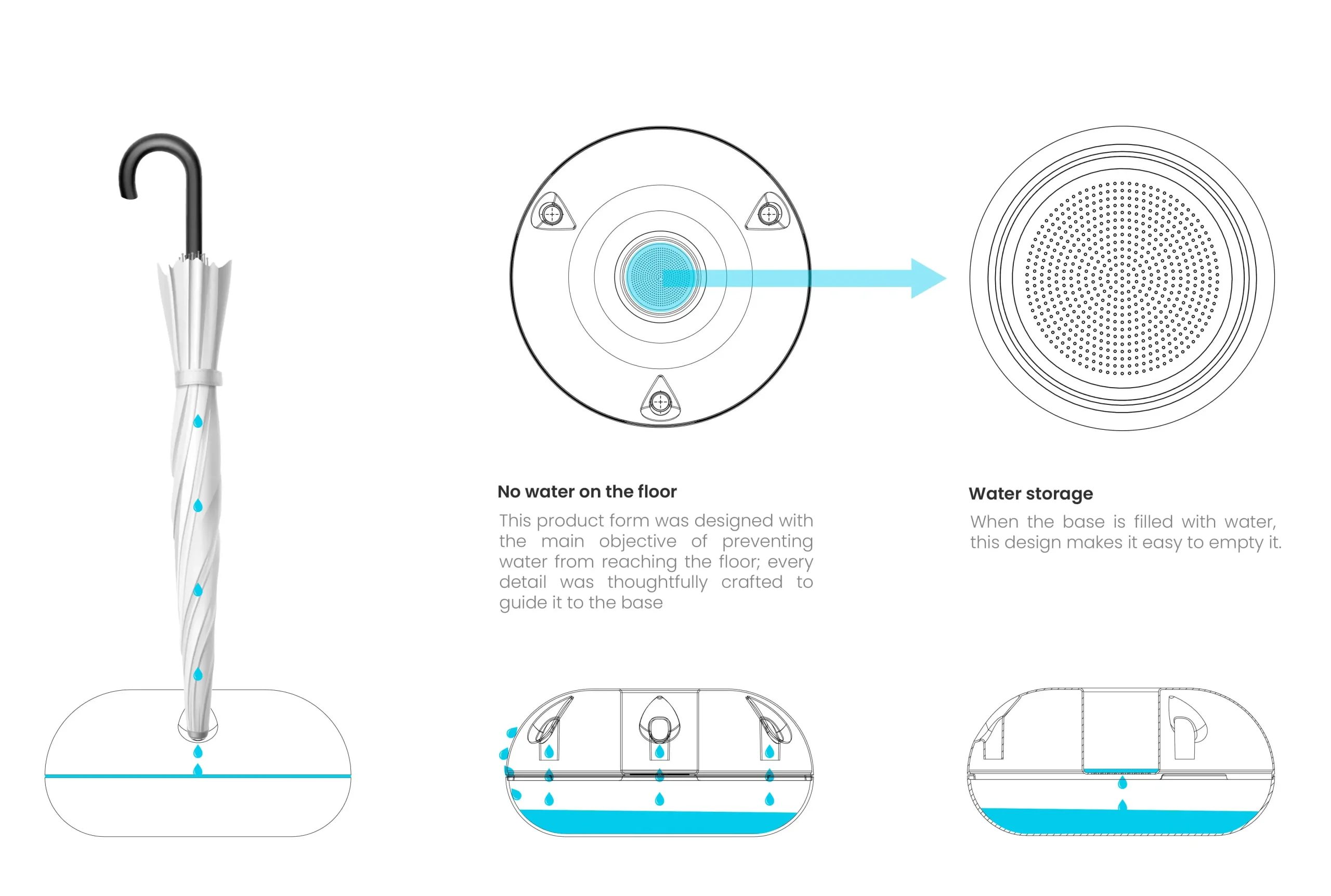 No water on the floor

This product form was designed with the main objective of preventing water from reaching the floor; every detail was thoughtfully crafted to guide it to the base

Water storage

When the base is filled with water, this design makes it easy to empty it.